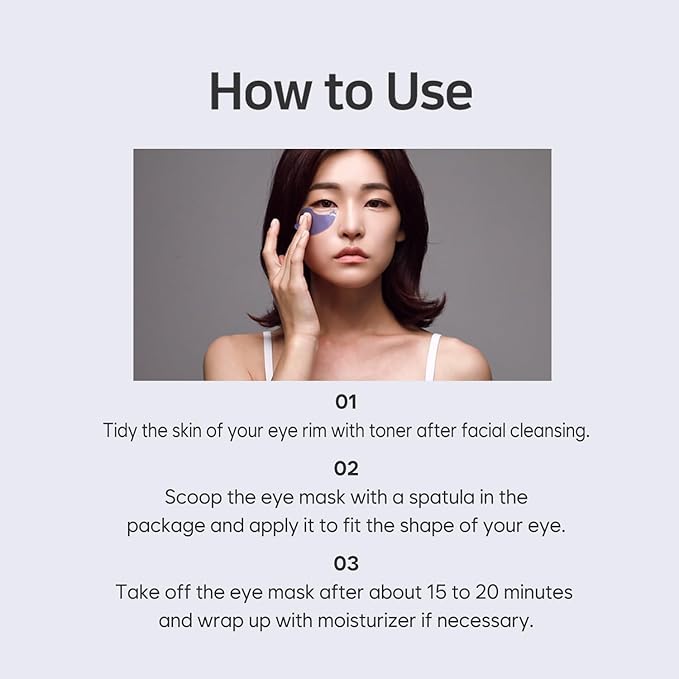 How to Use

01
Tidy the skin of your eye rim with toner after facial cleansing.

02
Scoop the eye mask with a spatula in the package and apply it to fit the shape of your eye.

03
Take off the eye mask after about 15 to 20 minutes and wrap up with moisturizer if necessary.