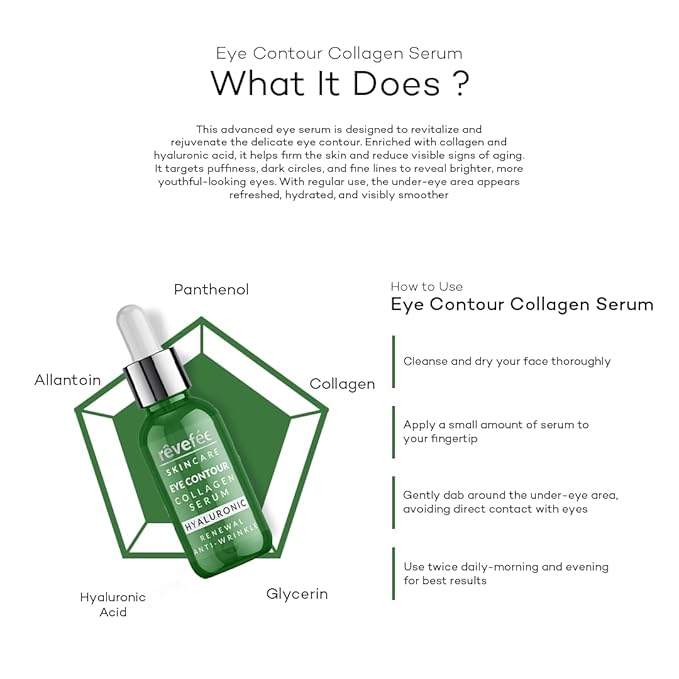 Eye Contour Collagen Serum
What It Does ?

This advanced eye serum is designed to revitalize and rejuvenate the delicate eye contour. Enriched with collagen and hyaluronic acid, it helps firm the skin and reduce visible signs of aging. It targets puffiness, dark circles, and fine lines to reveal brighter, more youthful-looking eyes. With regular use, the under-eye area appears refreshed, hydrated, and visibly smoother

Panthenol

Allantoin

Collagen

Hyaluronic Acid

Glycerin

rêvefée
SKINCARE
EYE CONTOUR
COLLAGEN SERUM
HYALURONIC
RENEWAL
ANTI-WRINKLE

How to Use
Eye Contour Collagen Serum

Cleanse and dry your face thoroughly

Apply a small amount of serum to your fingertip

Gently dab around the under-eye area, avoiding direct contact with eyes

Use twice daily-morning and evening for best results