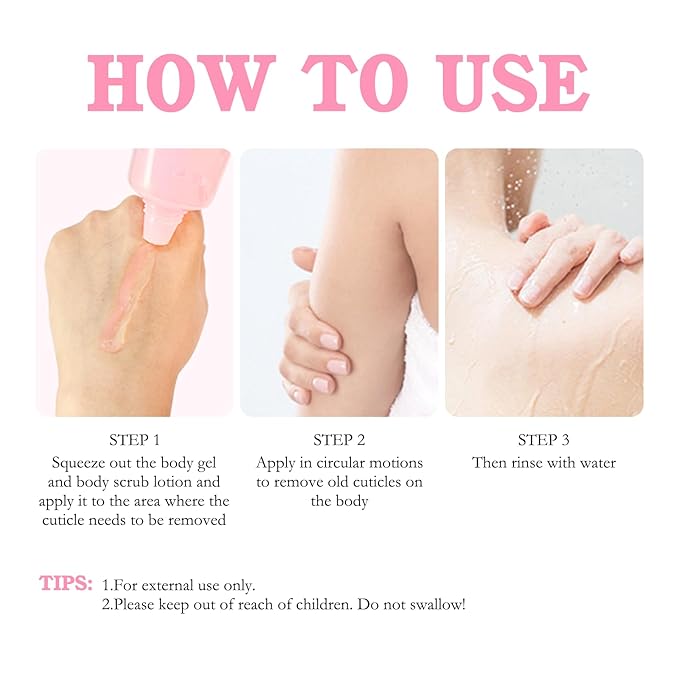 HOW TO USE

STEP 1
Squeeze out the body gel and body scrub lotion and apply it to the area where the cuticle needs to be removed

STEP 2
Apply in circular motions to remove old cuticles on the body

STEP 3
Then rinse with water

TIPS: 1.For external use only.
2.Please keep out of reach of children. Do not swallow!