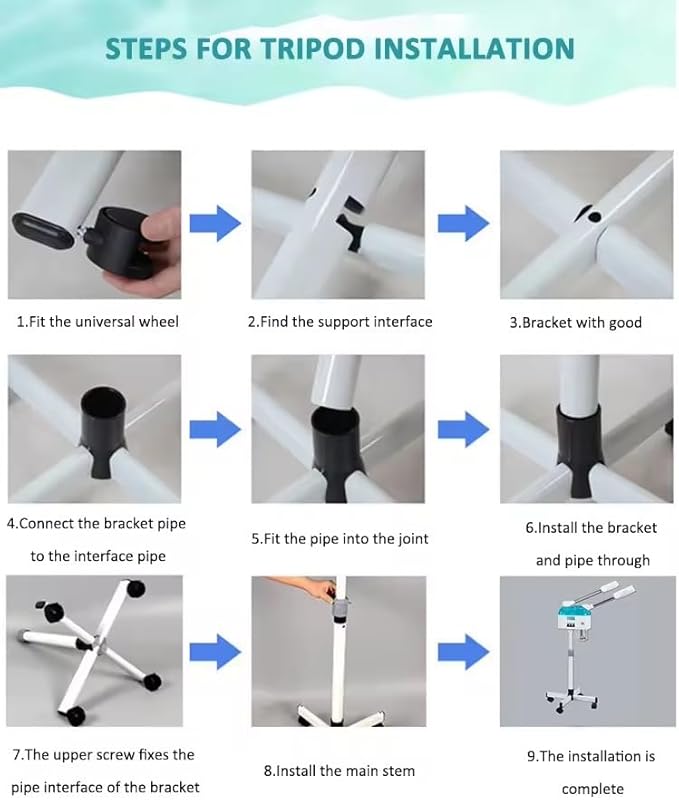 STEPS FOR TRIPOD INSTALLATION

1.Fit the universal wheel

2.Find the support interface

3.Bracket with good

4.Connect the bracket pipe to the interface pipe

5.Fit the pipe into the joint

6.Install the bracket and pipe through

7.The upper screw fixes the pipe interface of the bracket

8.Install the main stem

9.The installation is complete