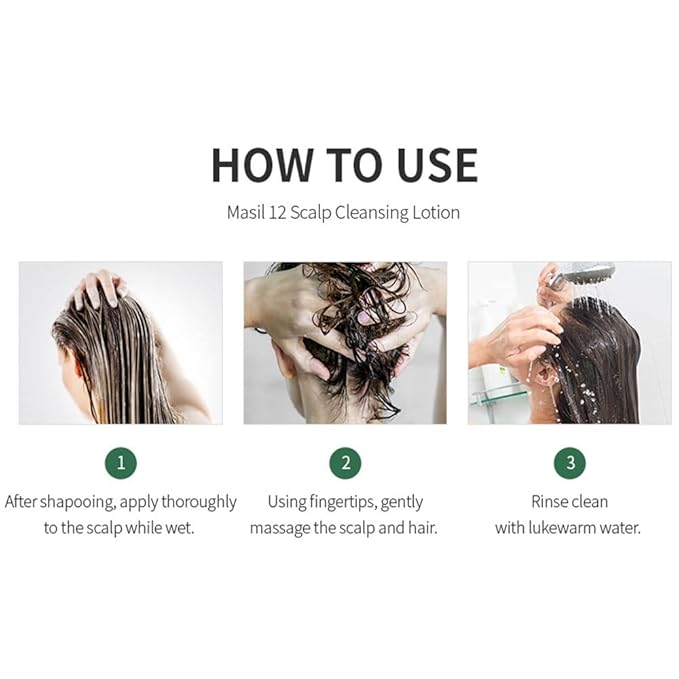 HOW TO USE

Masil 12 Scalp Cleansing Lotion

1

After shapooing, apply thoroughly to the scalp while wet.

2

Using fingertips, gently massage the scalp and hair.

3

Rinse clean with lukewarm water.